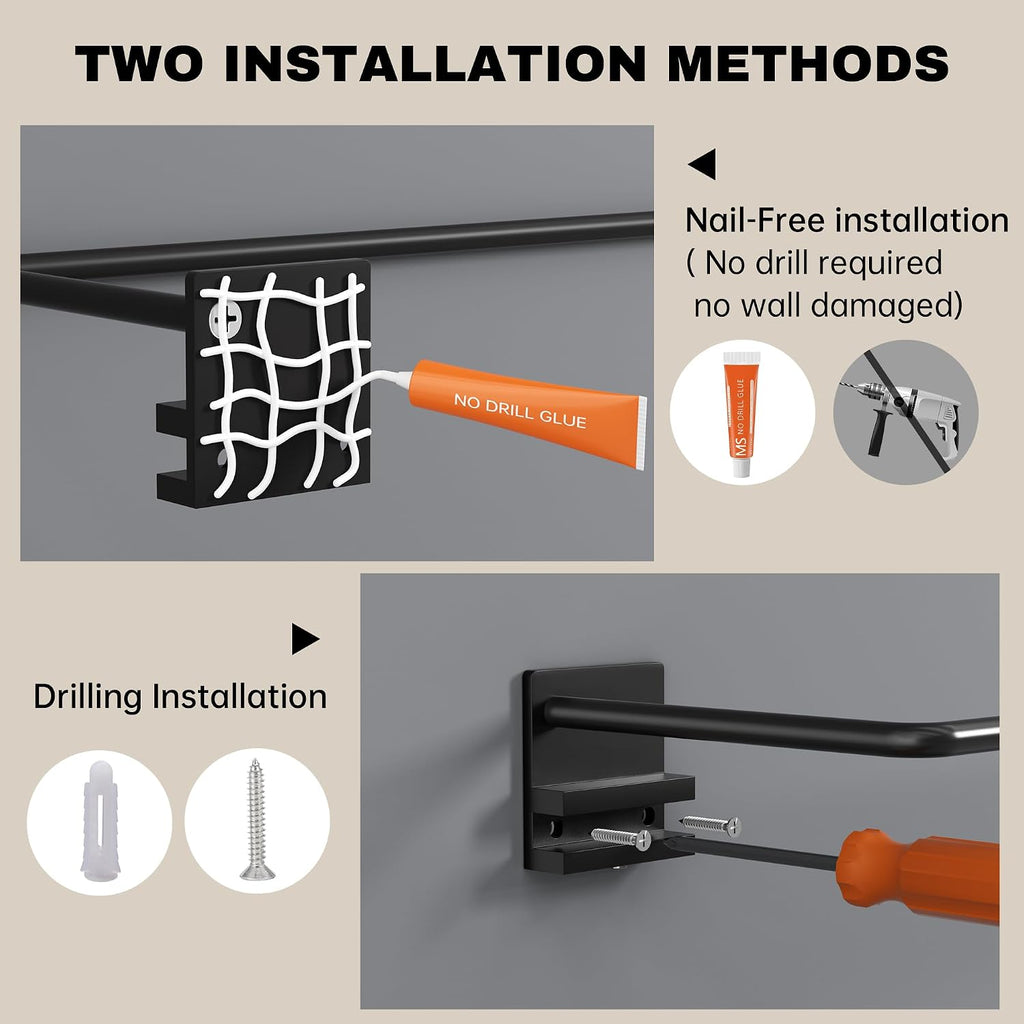 TWO INSTALLATION METHODS

NO DRILL GLUE

Nail-Free installation
( No drill required
no wall damaged)

MS NO DRILL GLUE

Drilling Installation