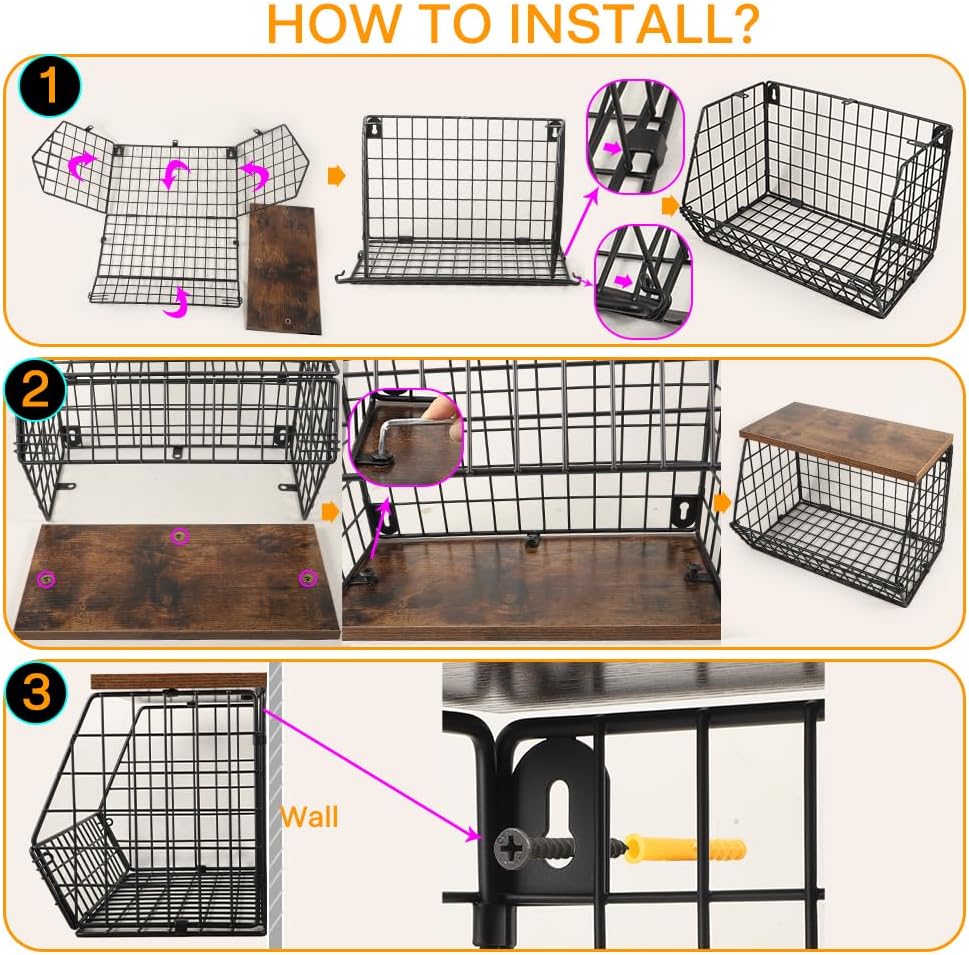 HOW TO INSTALL?

1

2

3

Wall